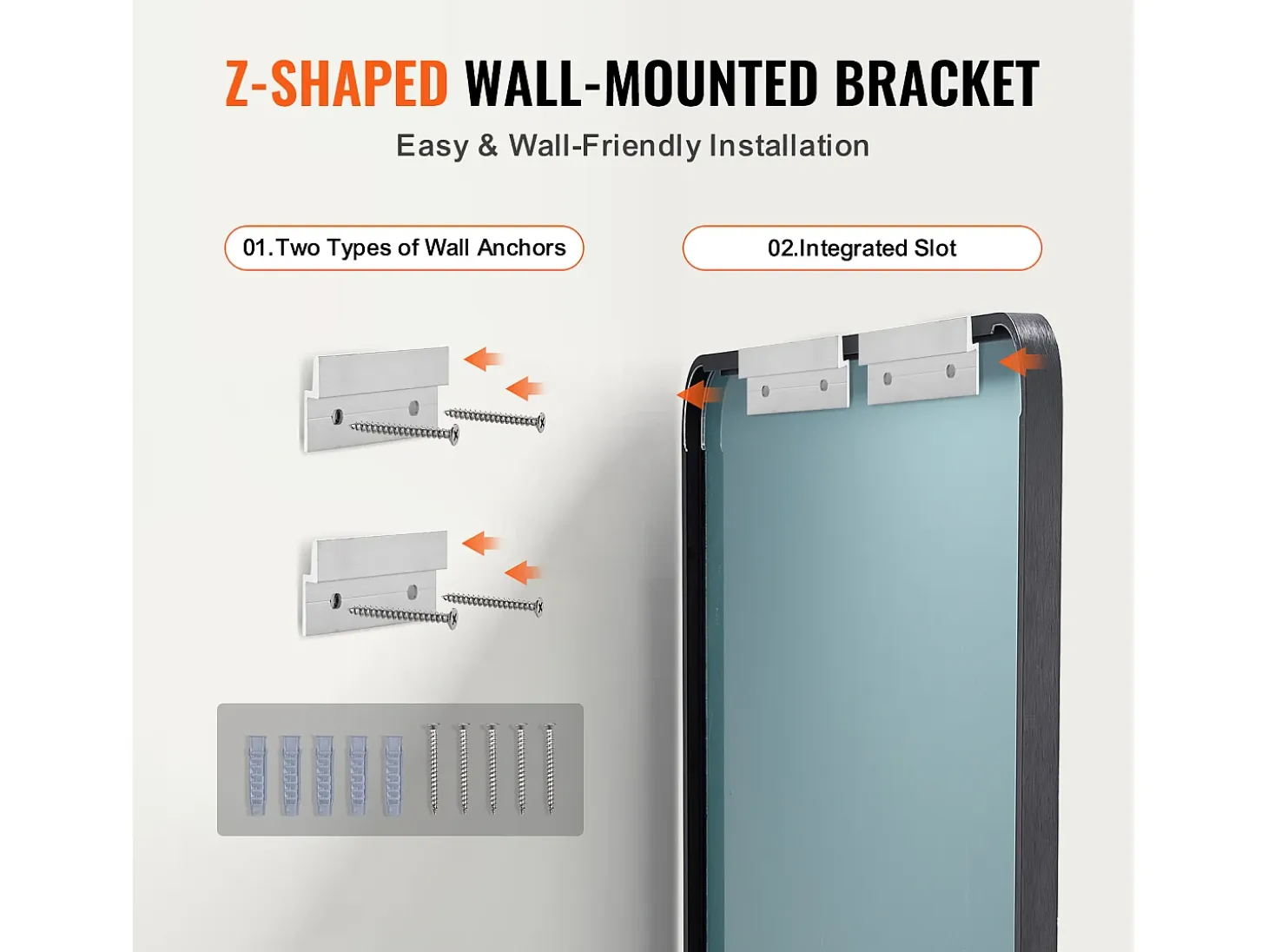 Z-SHAPED WALL-MOUNTED BRACKET

Easy & Wall-Friendly Installation

01.Two Types of Wall Anchors

02.Integrated Slot