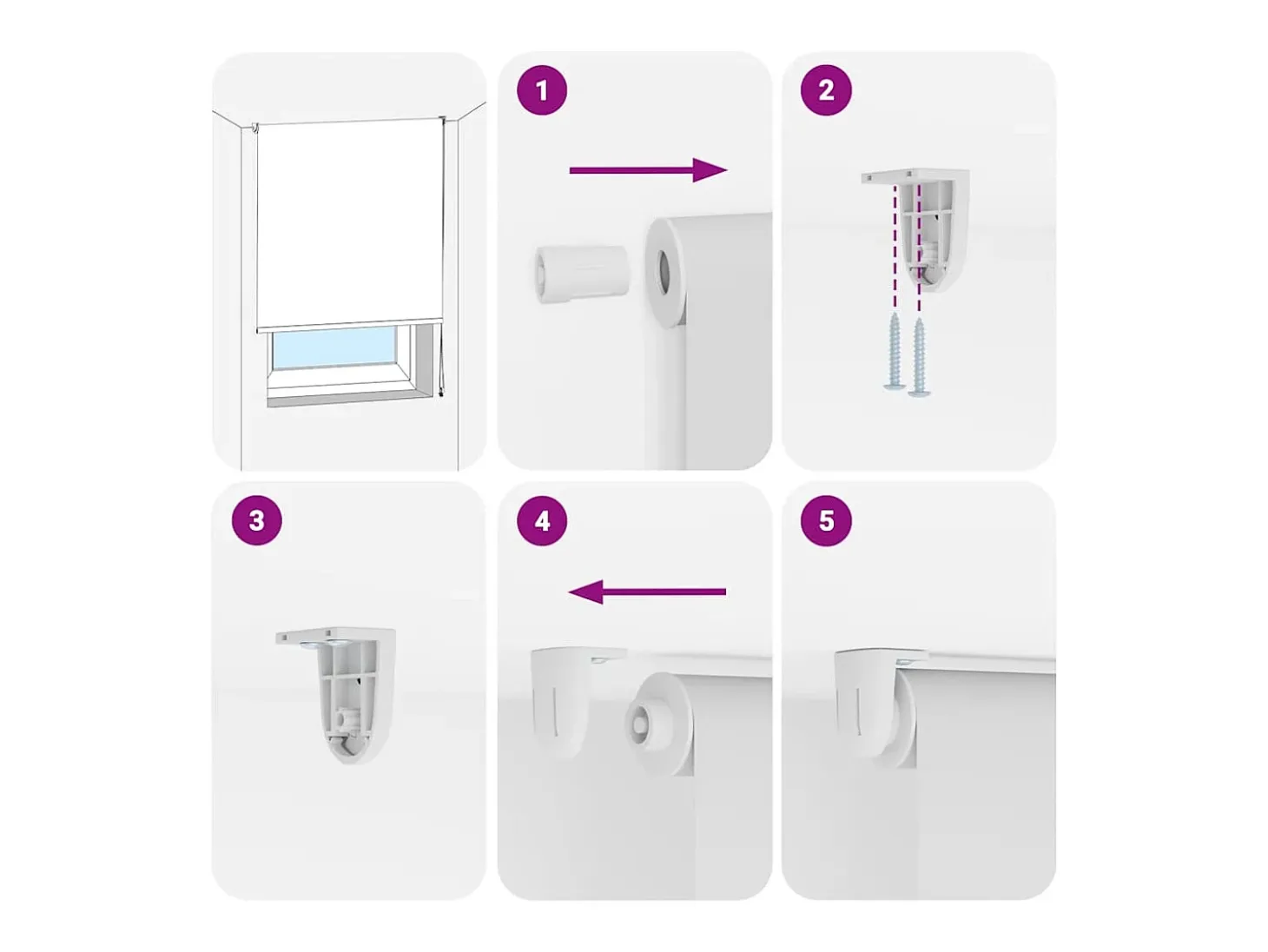 1

2

3

4

5