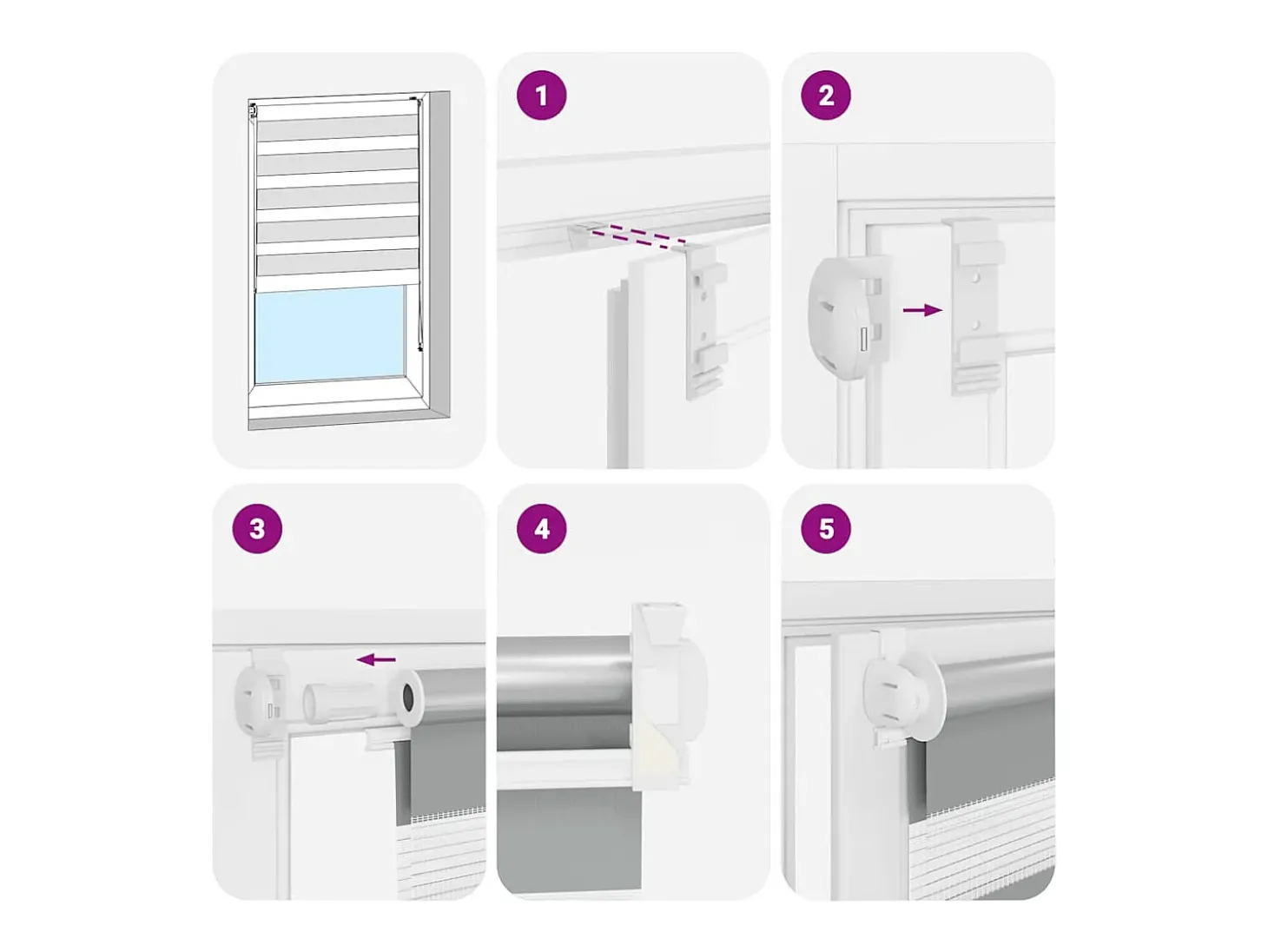 1

2

3

4

5