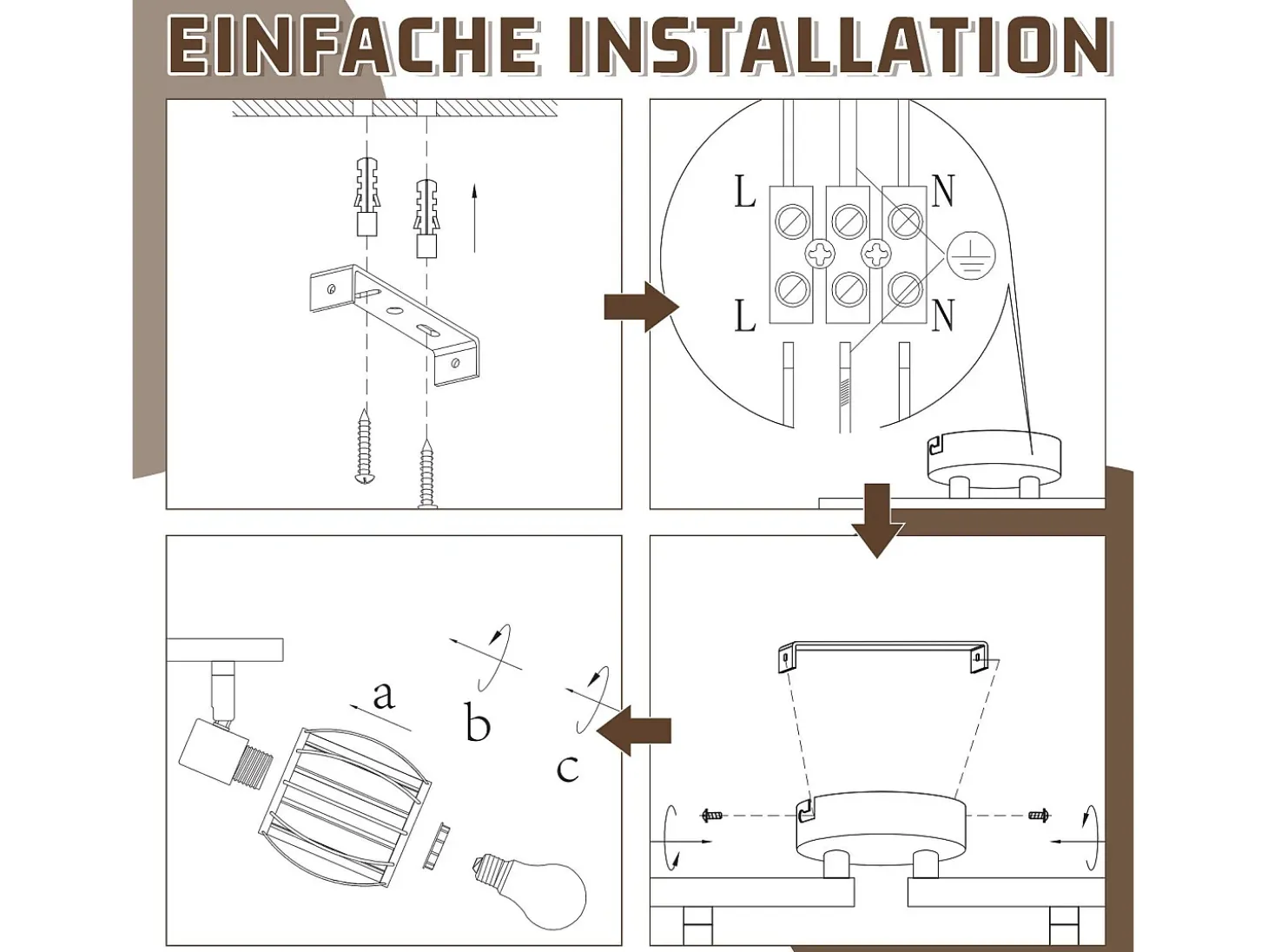 EINFACHE INSTALLATION

L
N
L
N

a
b
c