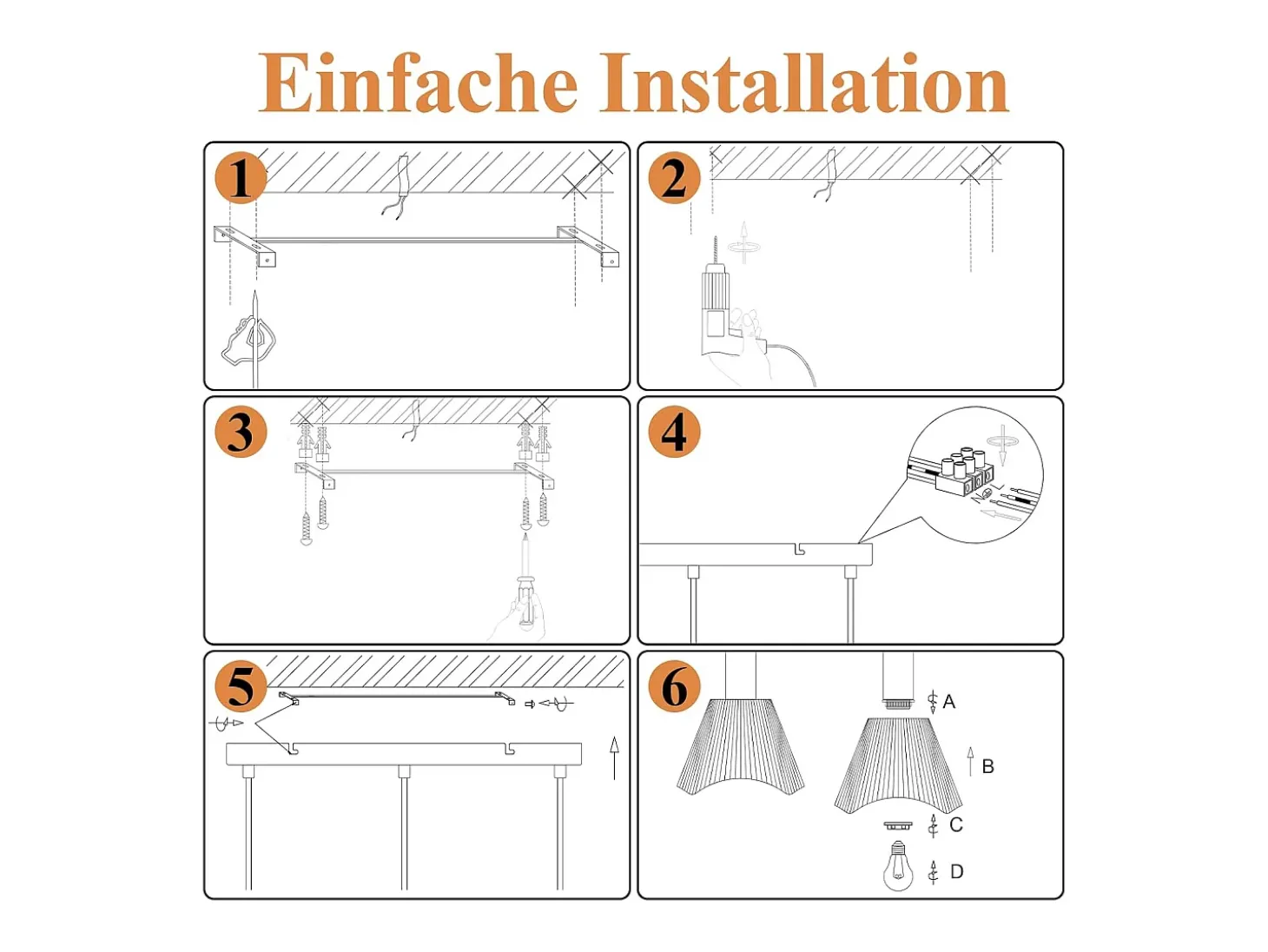 Einfache Installation

1

2

3

4

N
L

5

6

A

B

C

D