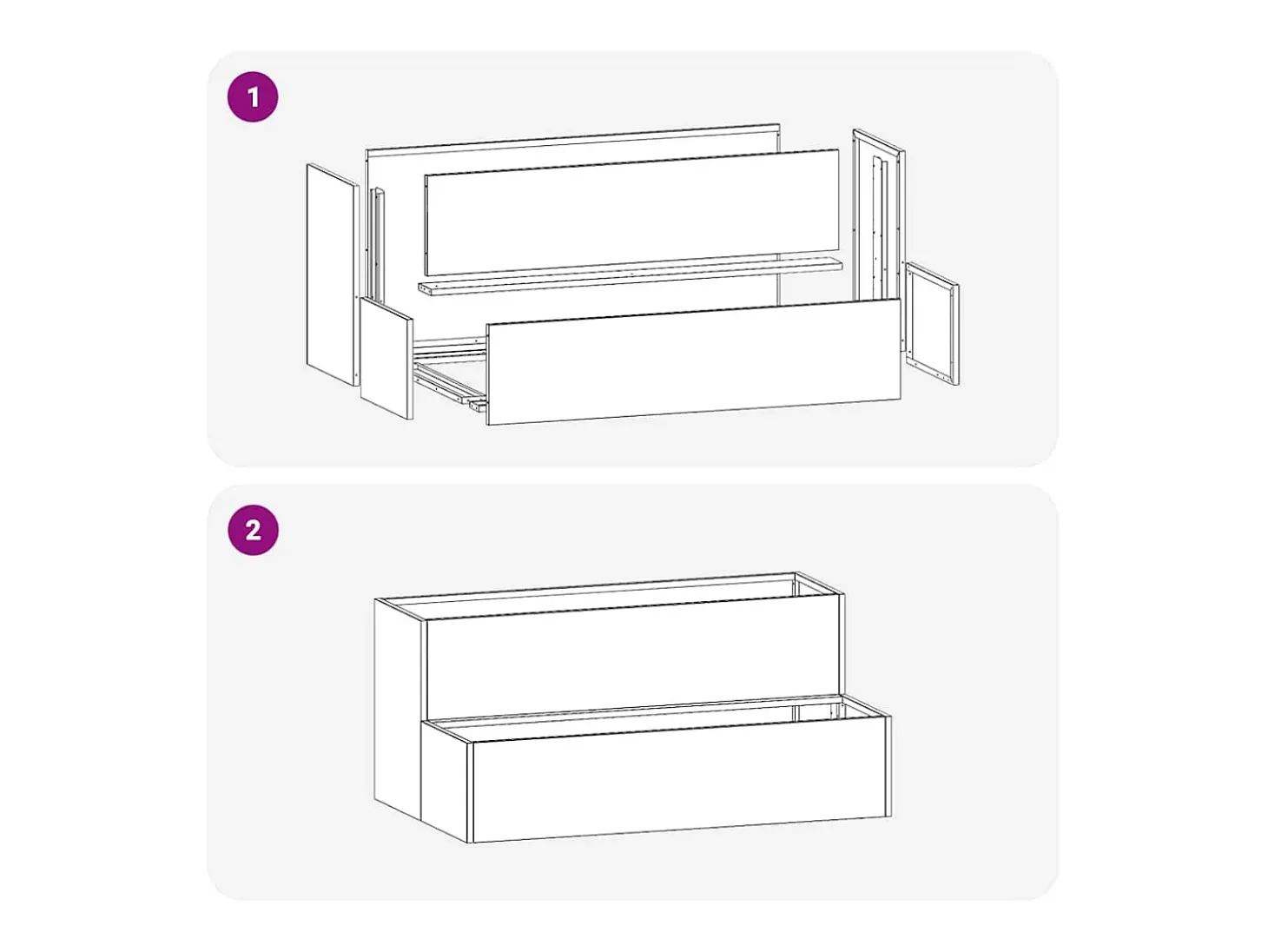 1

2