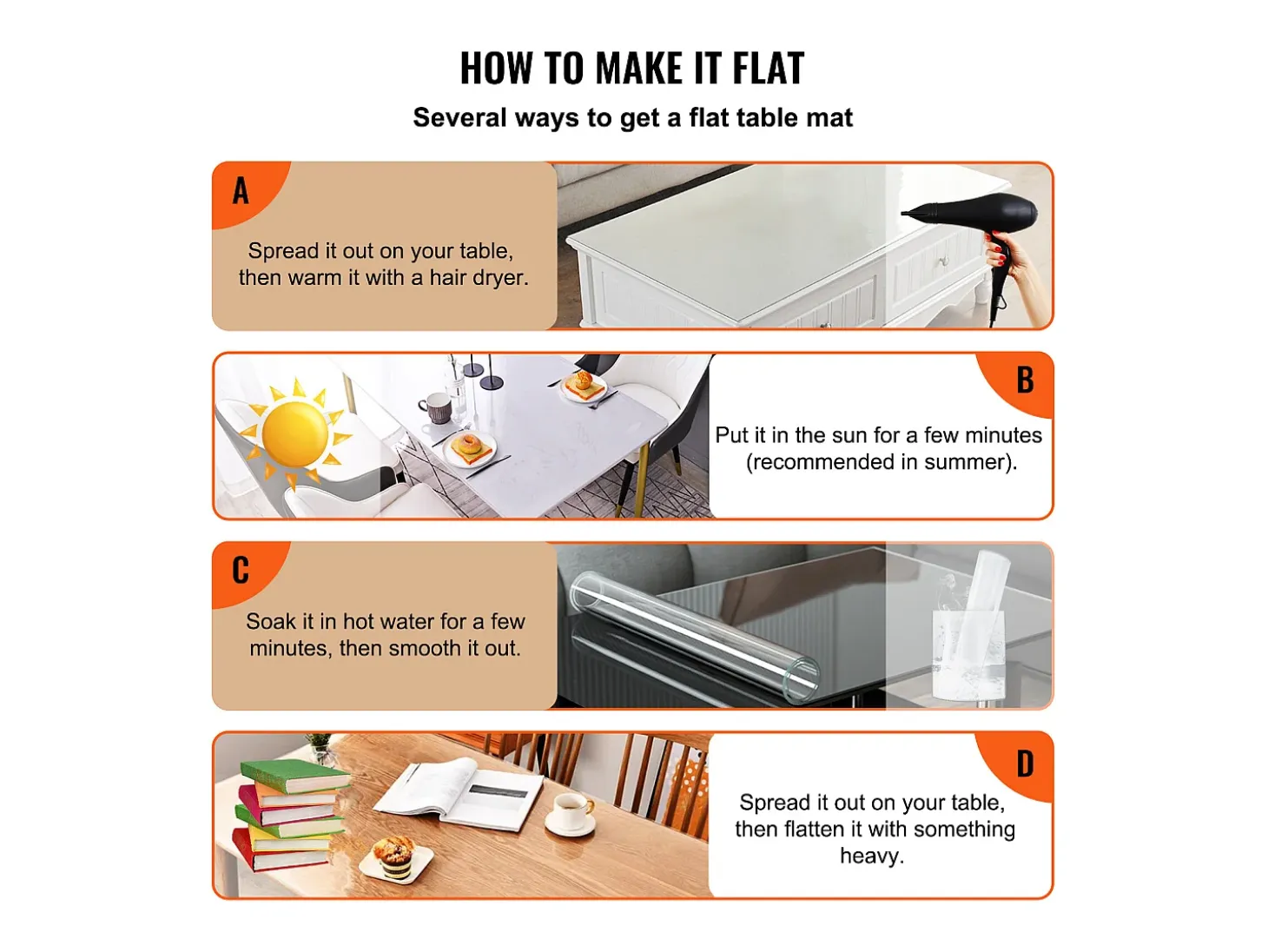 HOW TO MAKE IT FLAT

Several ways to get a flat table mat

A

Spread it out on your table, then warm it with a hair dryer.

B

Put it in the sun for a few minutes (recommended in summer).

C

Soak it in hot water for a few minutes, then smooth it out.

D

Spread it out on your table, then flatten it with something heavy.