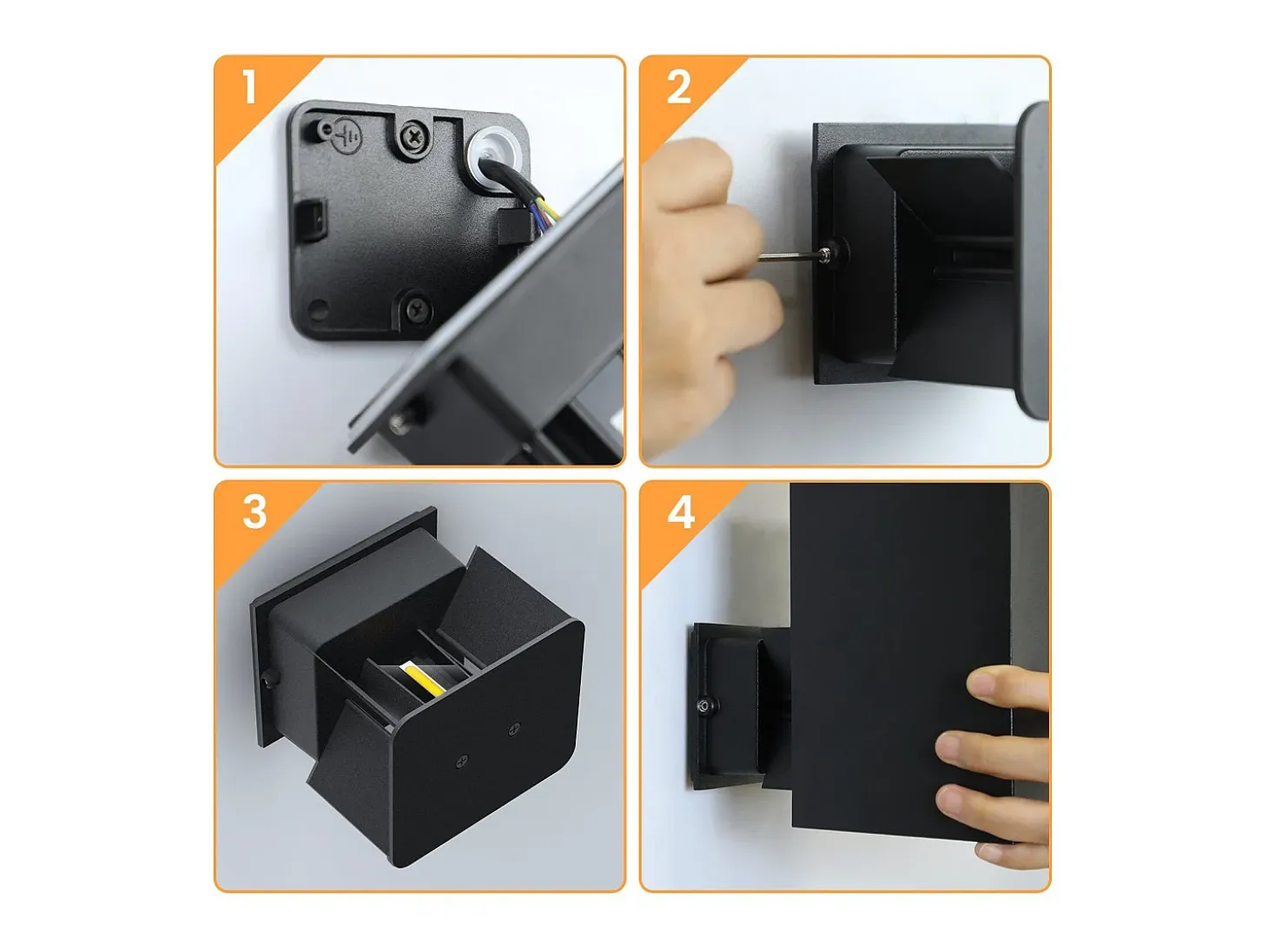 1

2

3

4