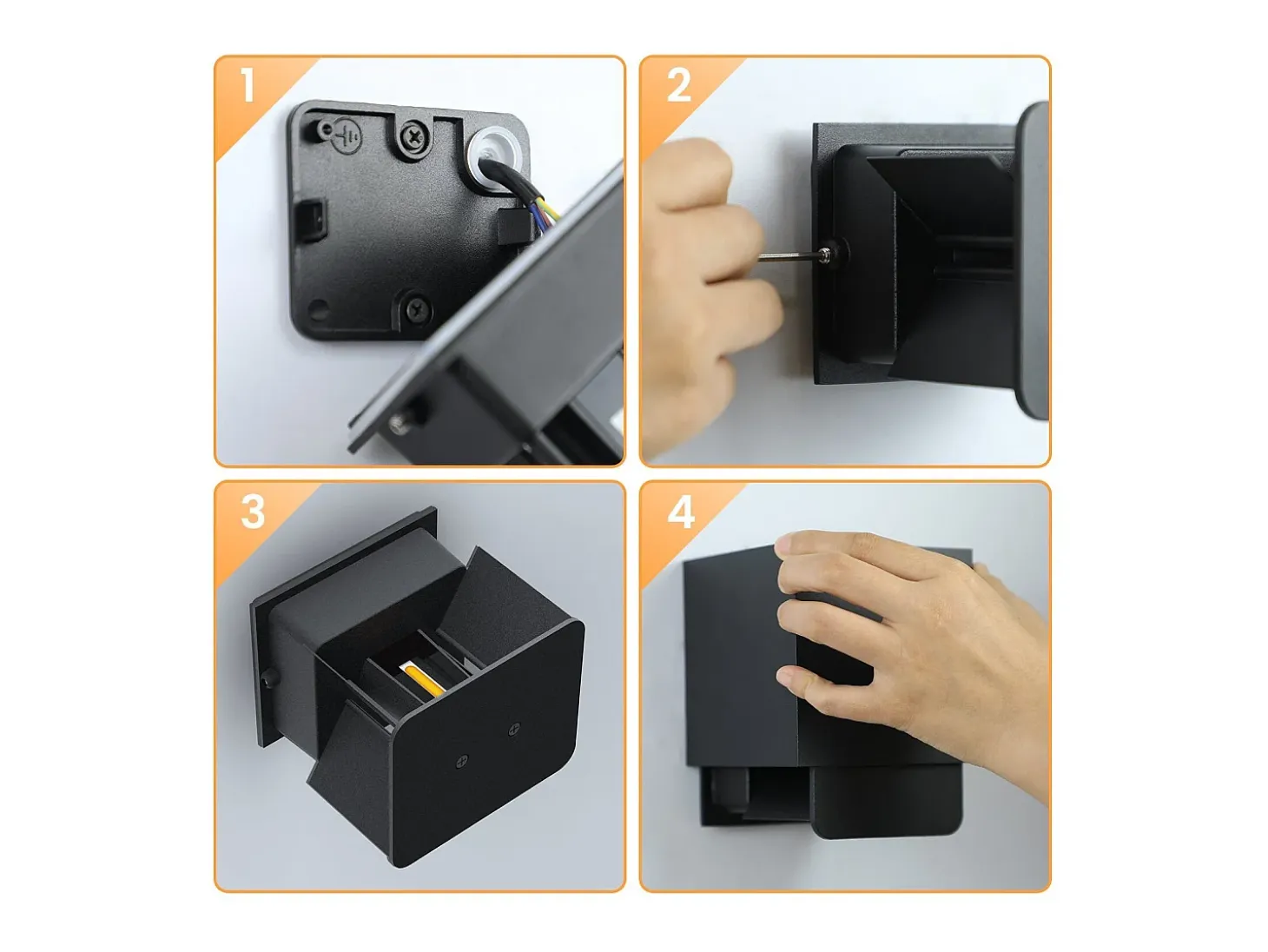 1

2

3

4