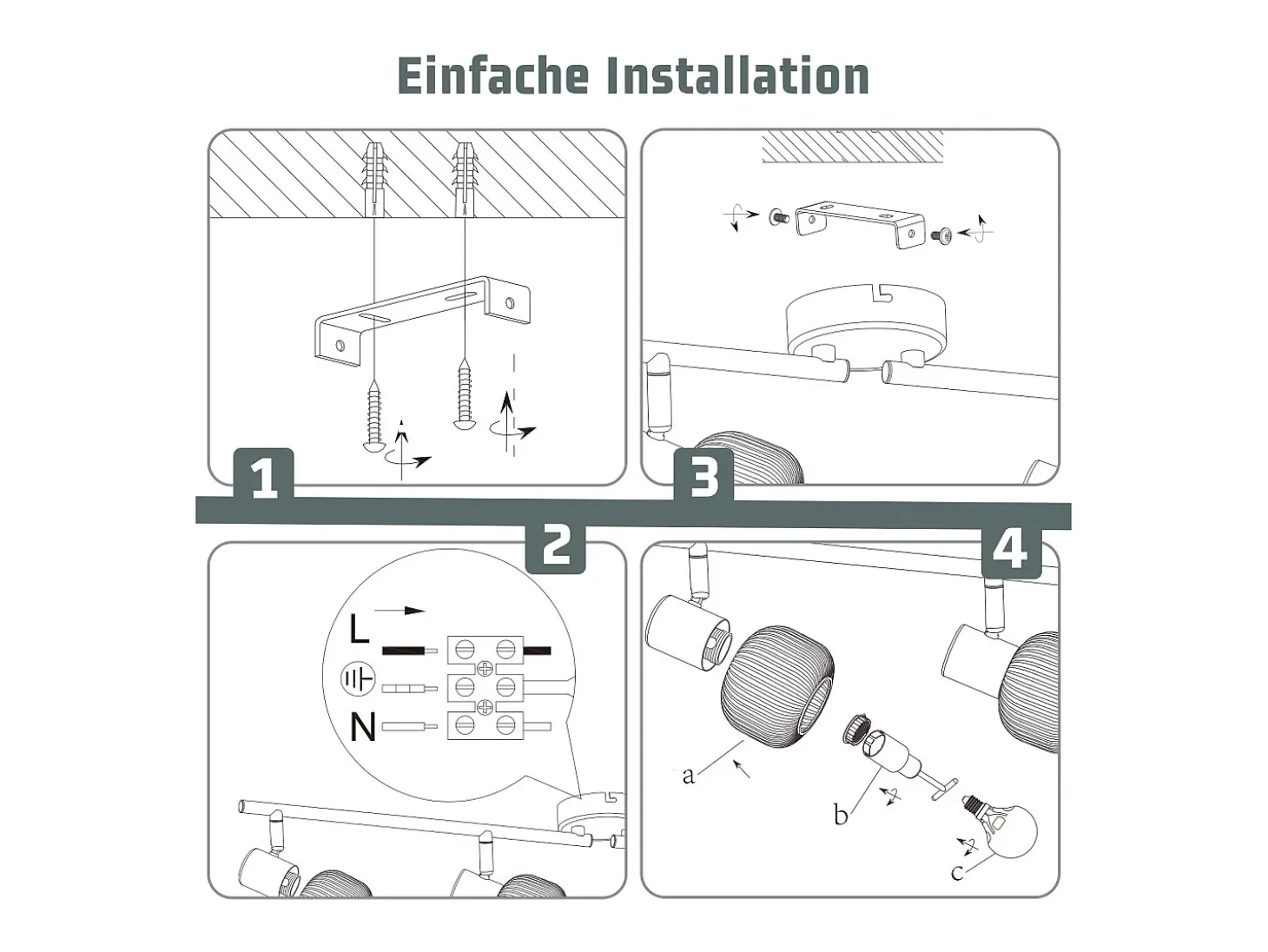 Einfache Installation

1

3

2

L

N

4

a

b

c