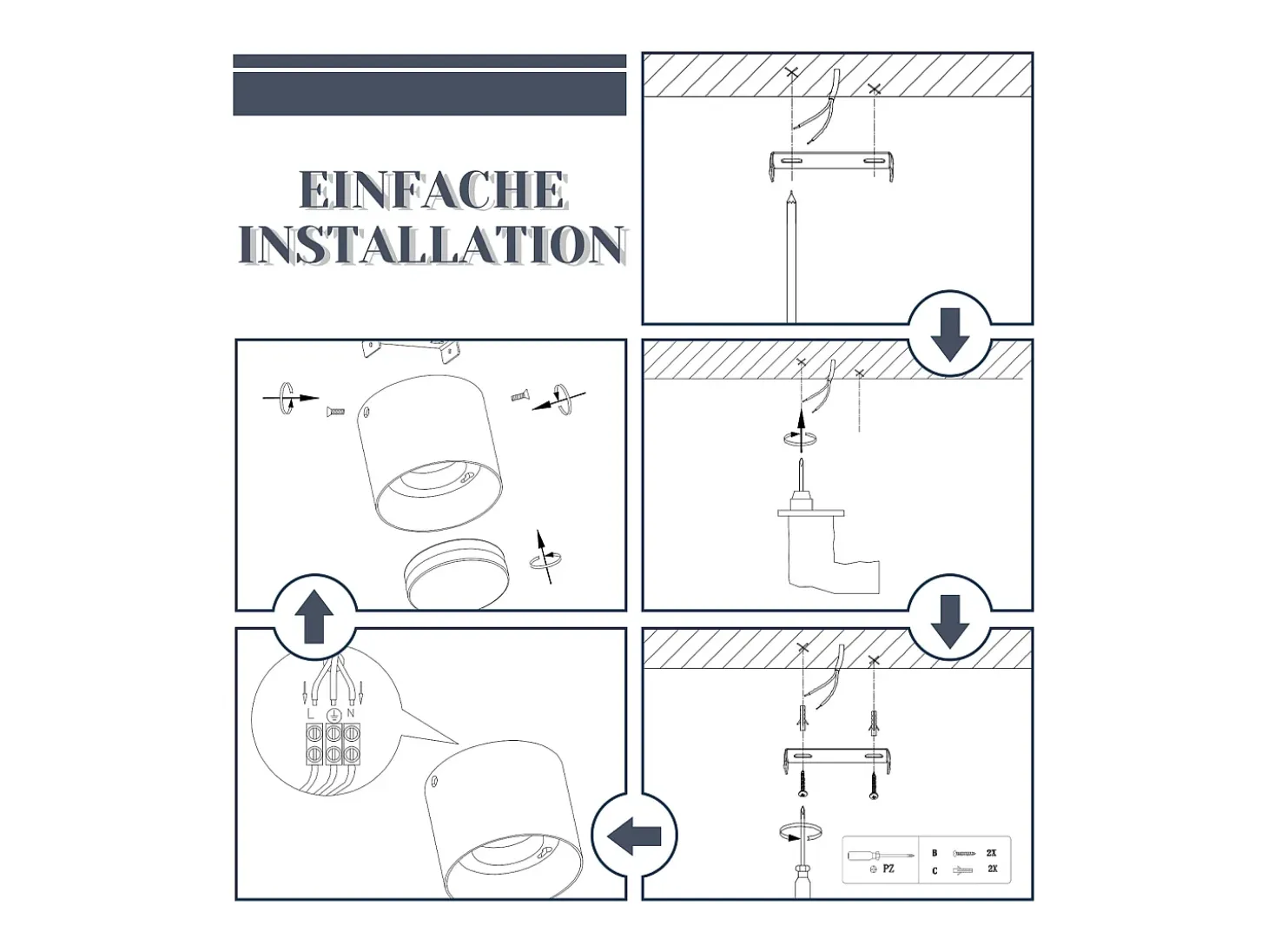 EINFACHE INSTALLATION

L N

PZ

B 2X
C 2X