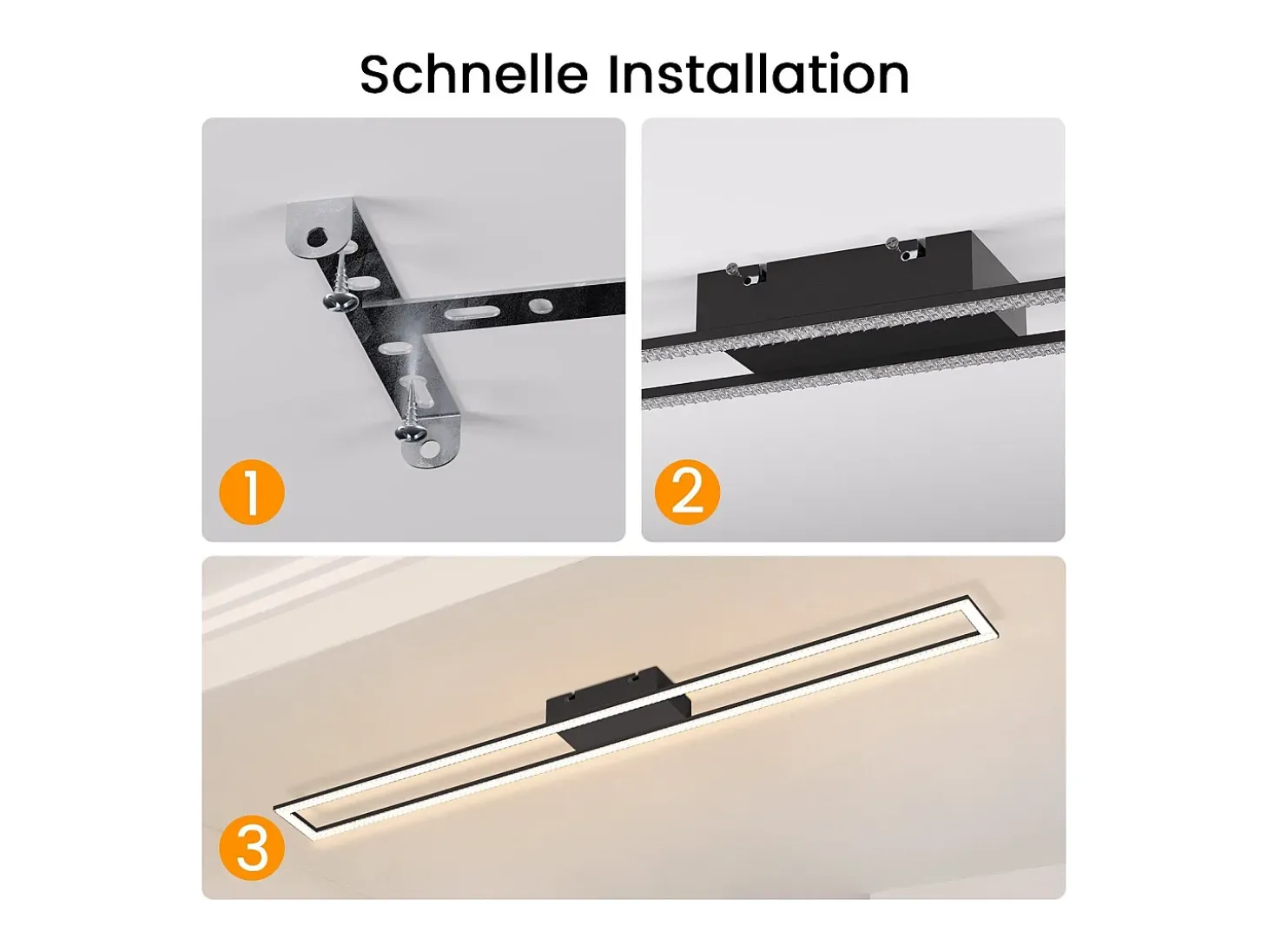 Schnelle Installation

1

2

3