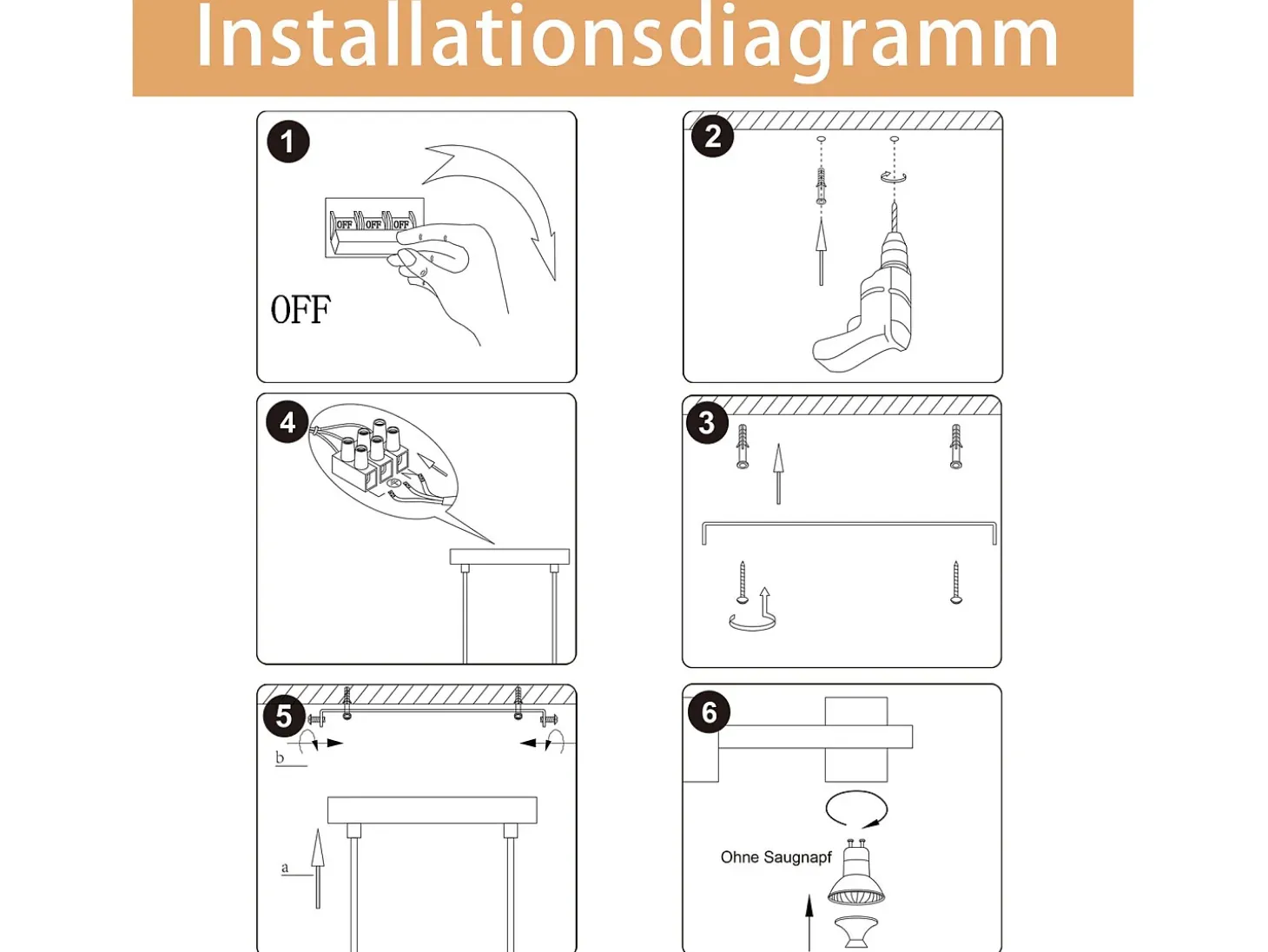 Installationsdiagramm

1

OFF OFF OFF

OFF

2

4

3

5

b

a

6

Ohne Saugnapf