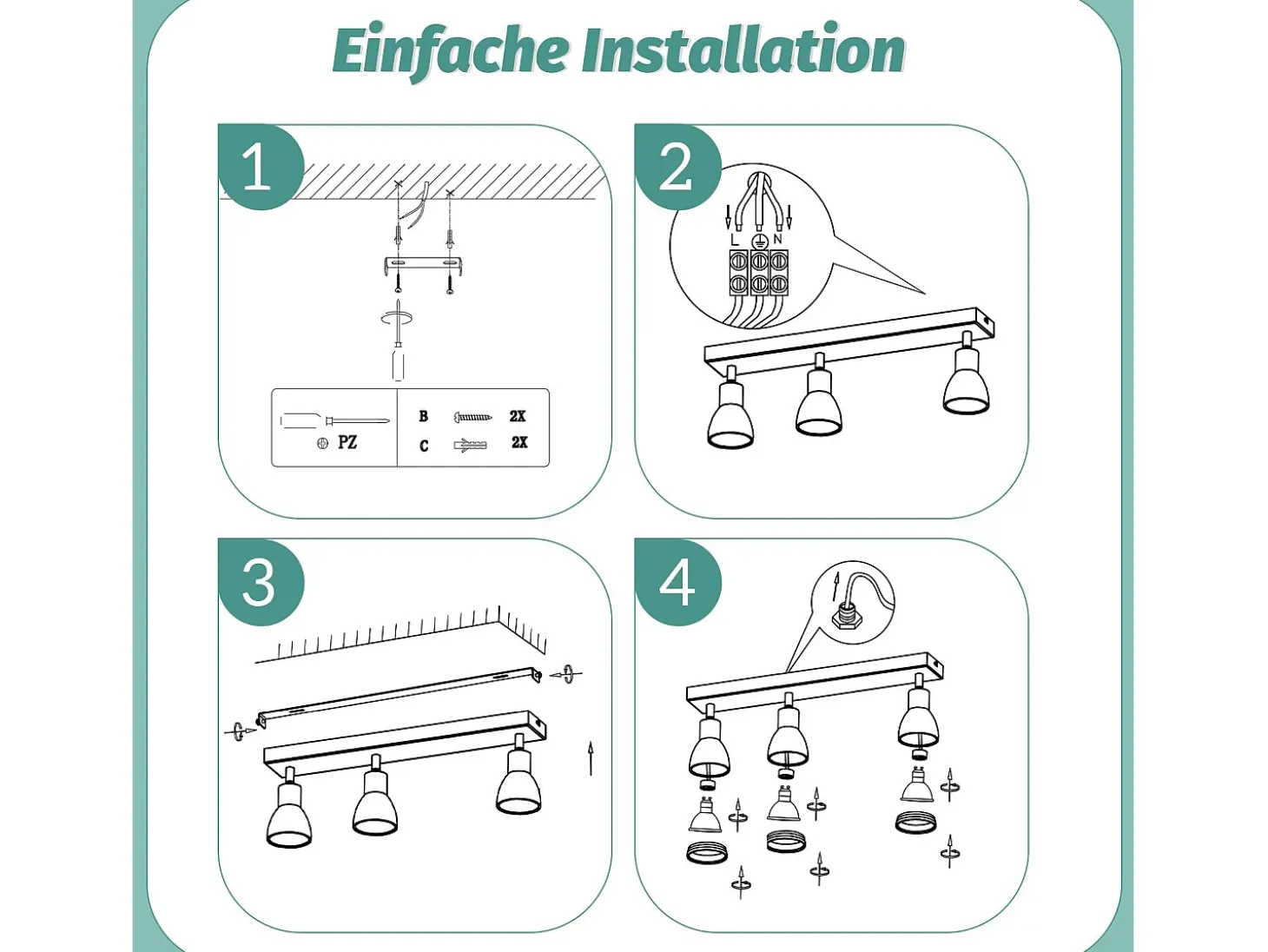 Einfache Installation

1

PZ

B 2X

C 2X

2

L N

3

4