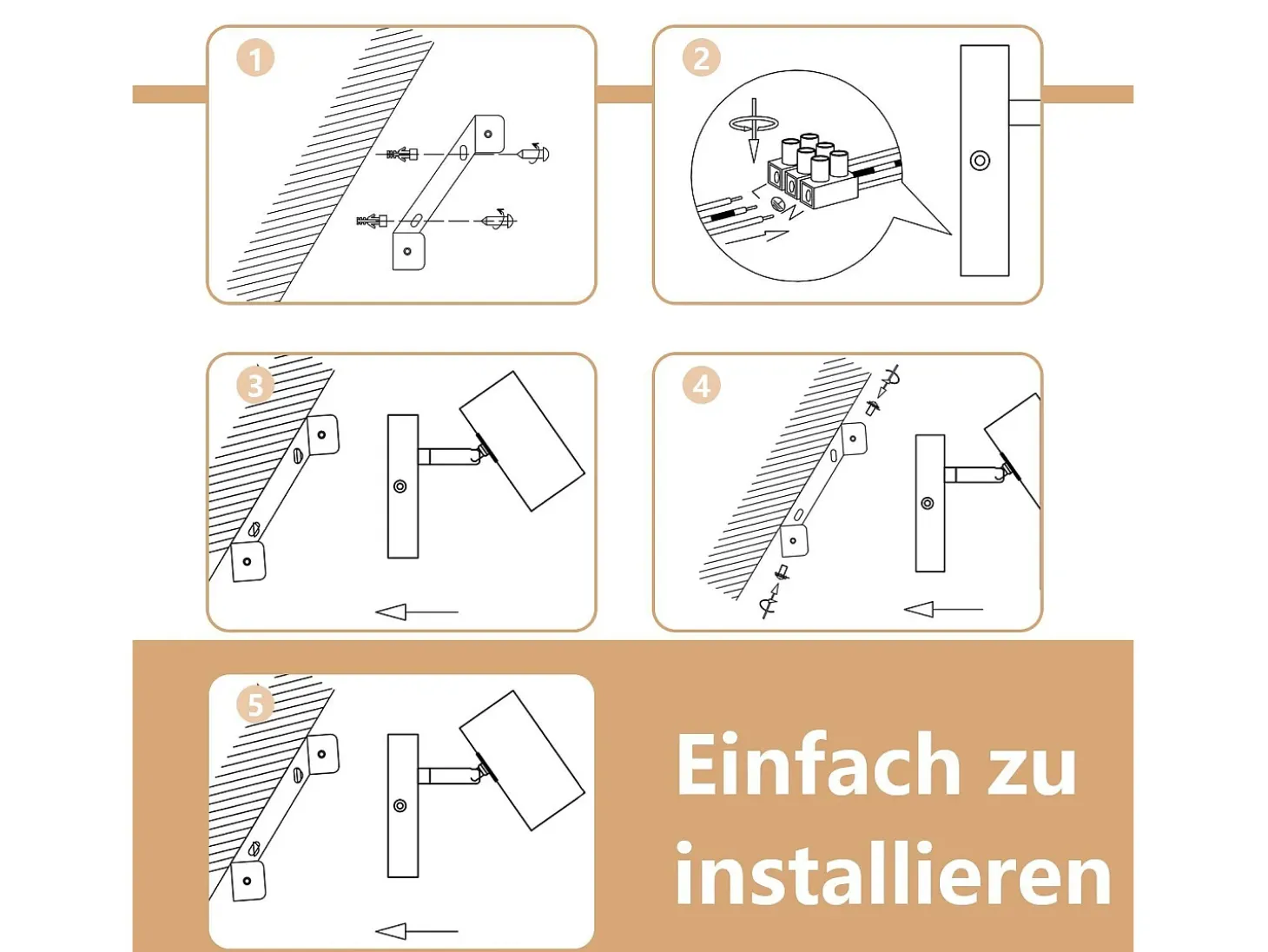 1

2

3

4

5

Einfach zu installieren