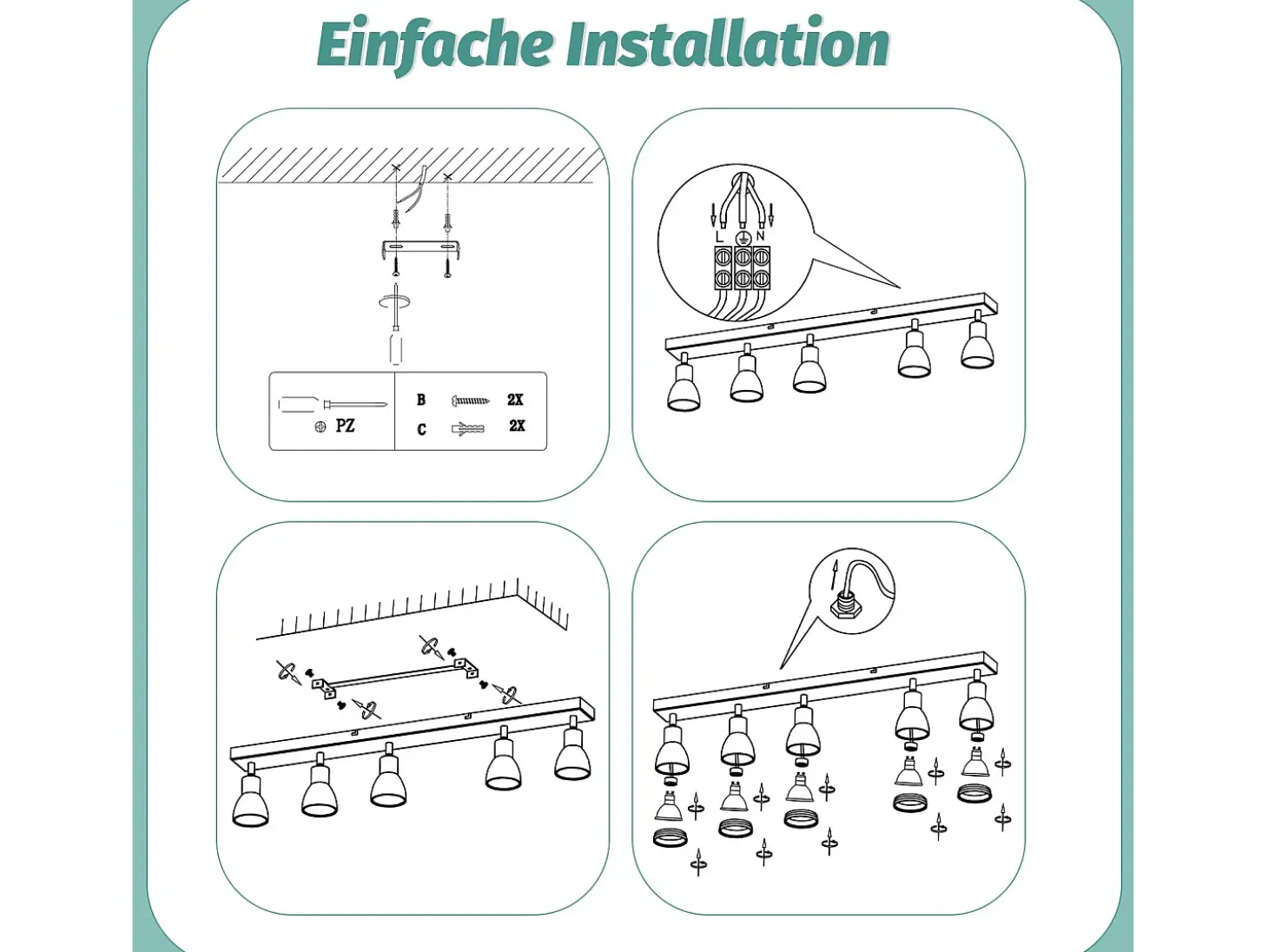 Einfache Installation

PZ

B 2X

C 2X

L N