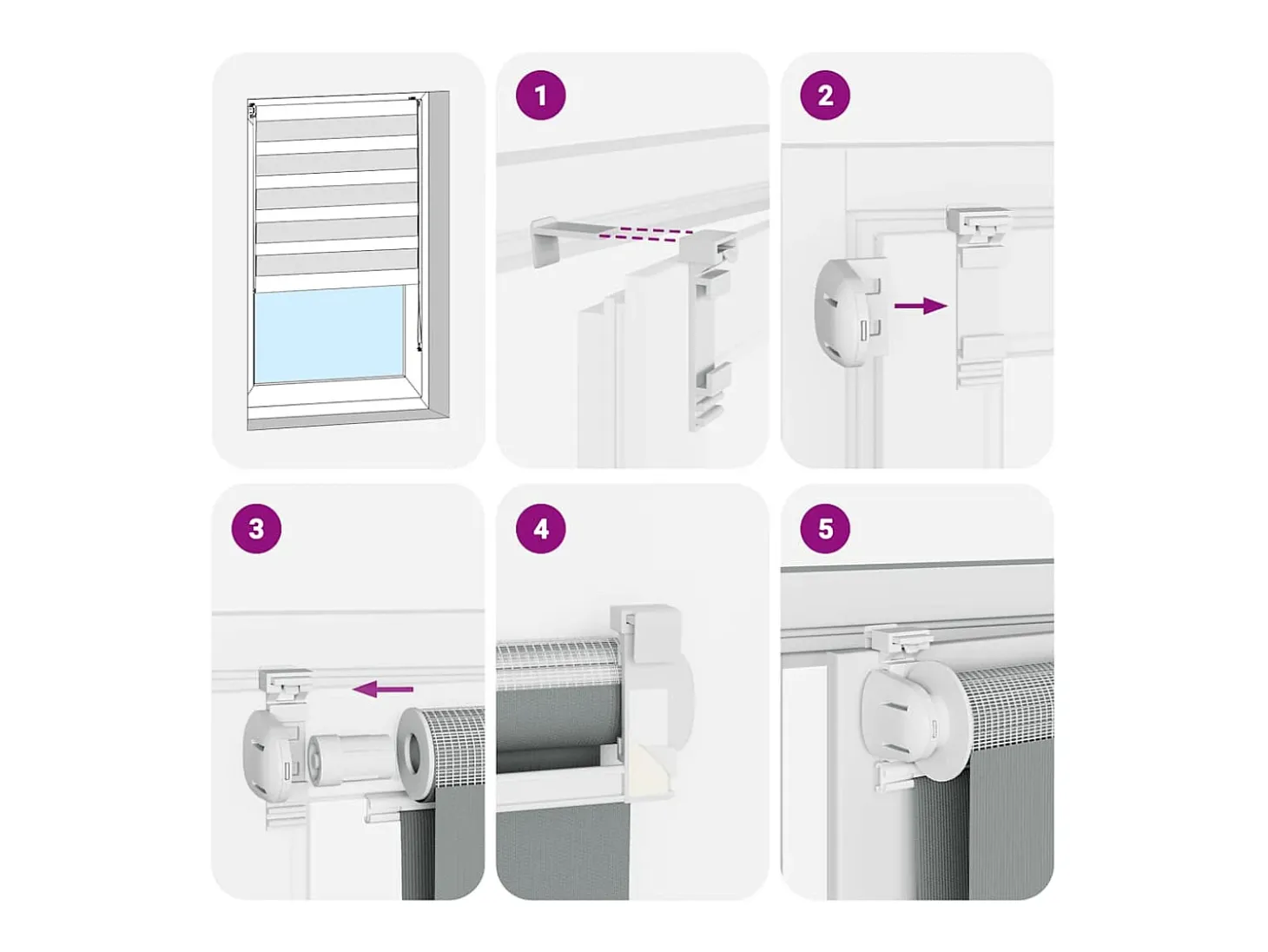 1

2

3

4

5